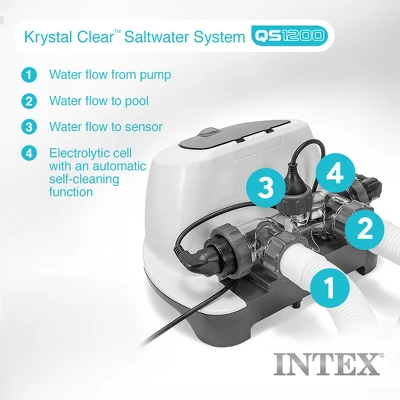 Krystal Clear™ Saltwater System QS1200

1 Water flow from pump

2 Water flow to pool

3 Water flow to sensor

4 Electrolytic cell with an automatic self-cleaning function

3

4

2

1

INTEX®